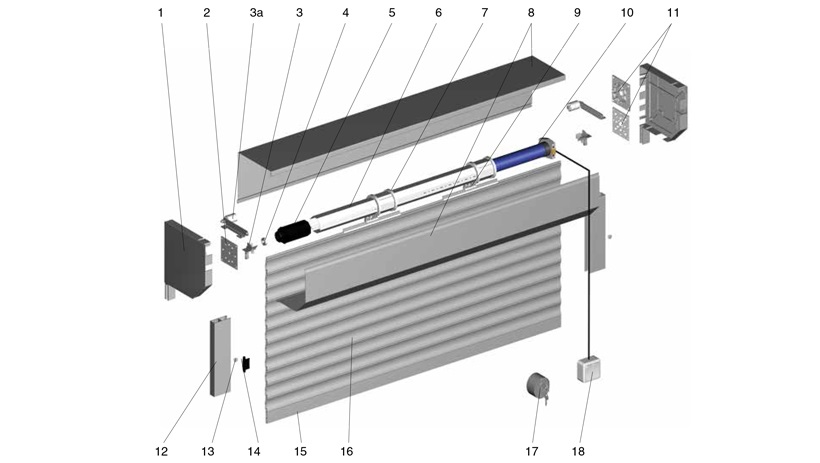 1
2
3a
3
4
5
6
7
8
9
10
11
12
13
14
15
16
17
18