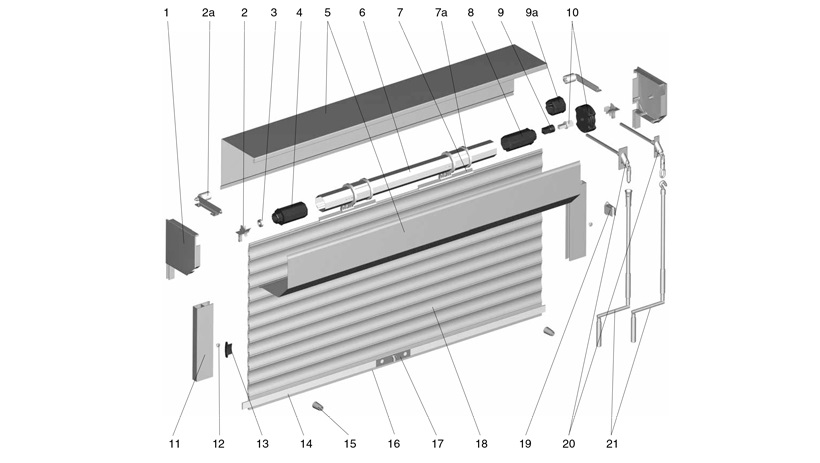 1 2a 2 3 4 5 6 7 7a 8 9 9a 10

11 12 13 14 15 16 17 18 19 20 21