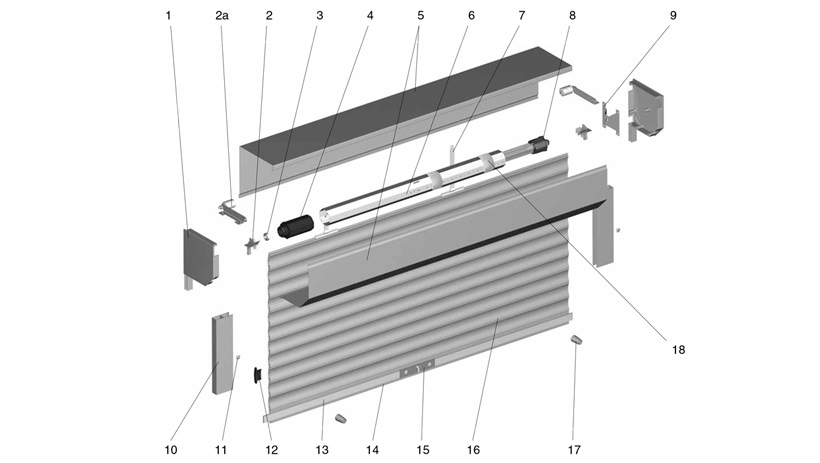 1 2a 2 3 4 5 6 7 8 9

18

10 11 12 13 14 15 16 17